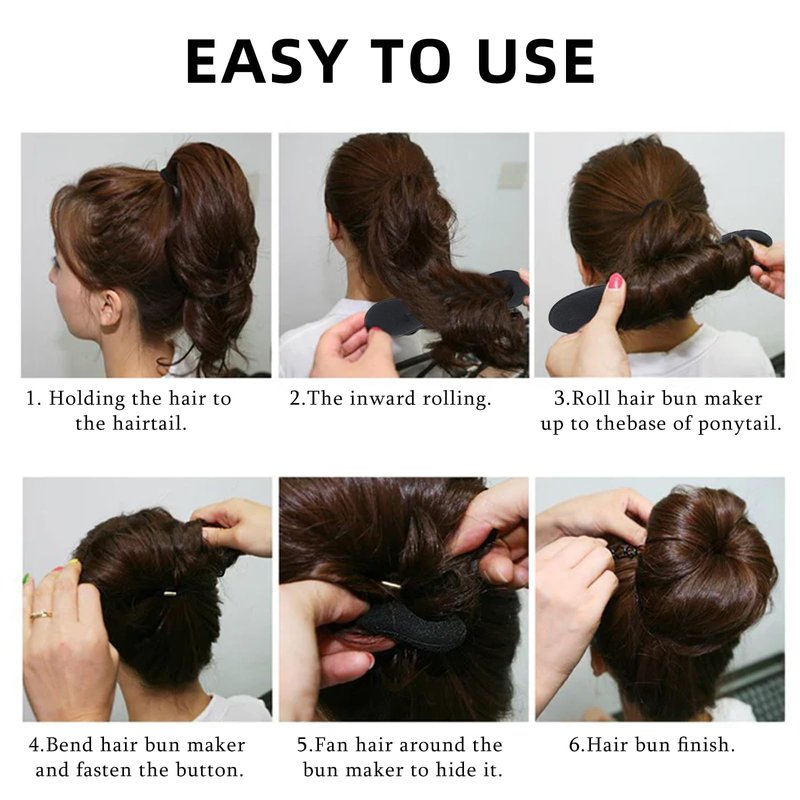 EASY TO USE

1. Holding the hair to the hairtail.

2.The inward rolling.

3.Roll hair bun maker up to thebase of ponytail.

4.Bend hair bun maker and fasten the button.

5.Fan hair around the bun maker to hide it.

6.Hair bun finish.