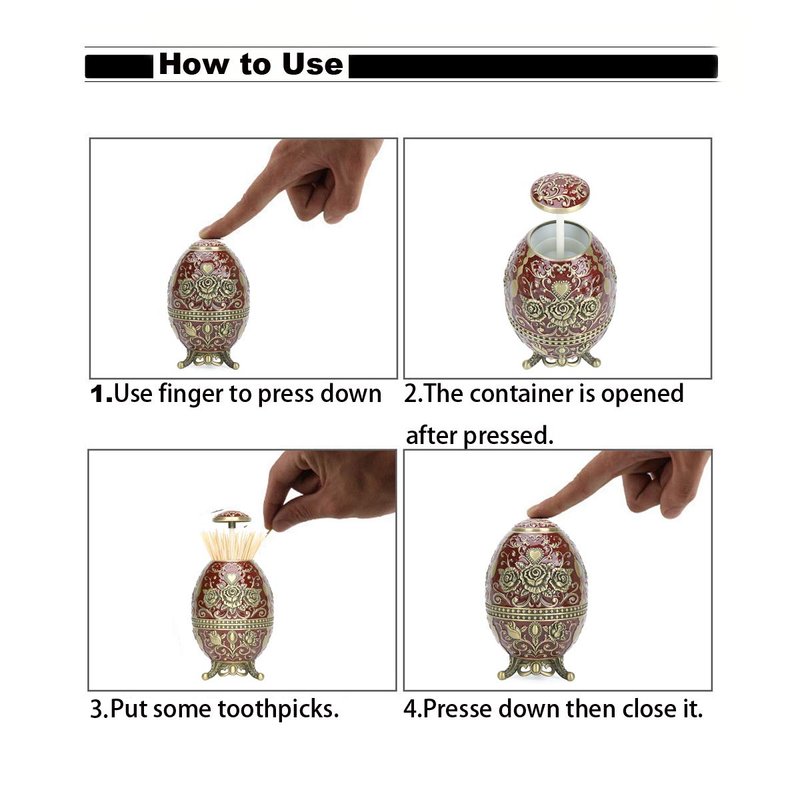 How to Use

1.Use finger to press down

2.The container is opened after pressed.

3.Put some toothpicks.

4.Presse down then close it.