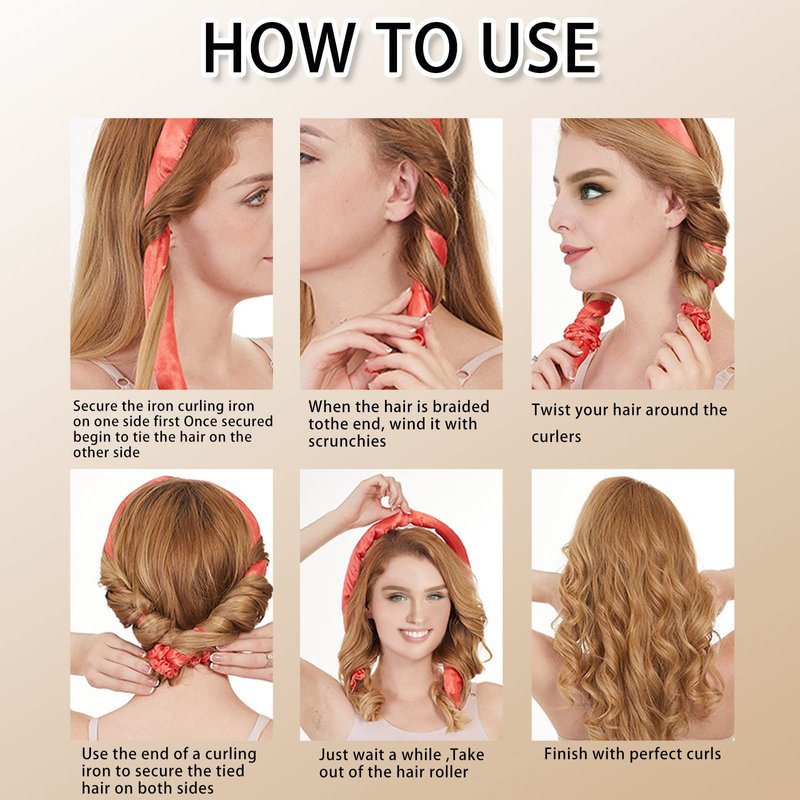 HOW TO USE

Secure the iron curling iron on one side first Once secured begin to tie the hair on the other side

When the hair is braided tothe end, wind it with scrunchies

Twist your hair around the curlers

Use the end of a curling iron to secure the tied hair on both sides

Just wait a while ,Take out of the hair roller

Finish with perfect curls