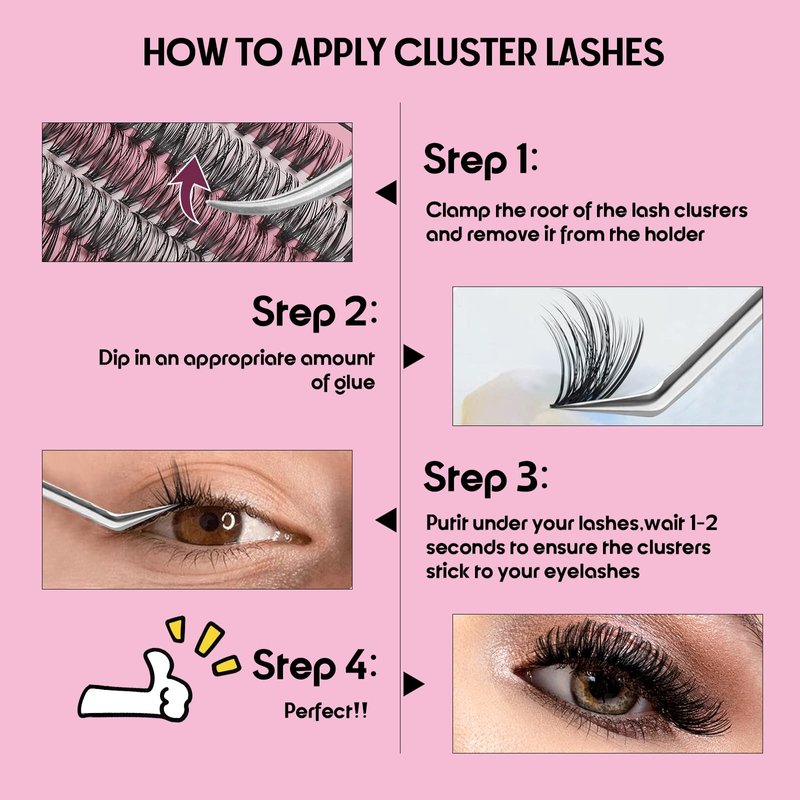 HOW TO APPLY CLUSTER LASHES

Step 1:

Clamp the root of the lash clusters and remove it from the holder

Step 2:

Dip in an appropriate amount of glue

Step 3:

Putit under your lashes,wait 1-2 seconds to ensure the clusters stick to your eyelashes

Step 4:

Perfect!!