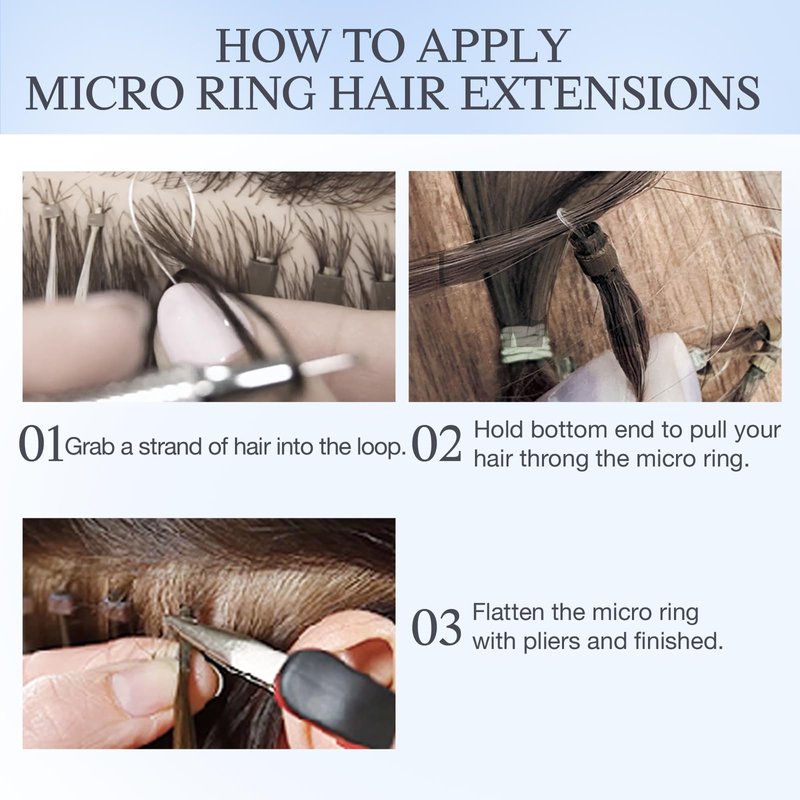 HOW TO APPLY
MICRO RING HAIR EXTENSIONS

01 Grab a strand of hair into the loop.

02 Hold bottom end to pull your hair throng the micro ring.

03 Flatten the micro ring with pliers and finished.