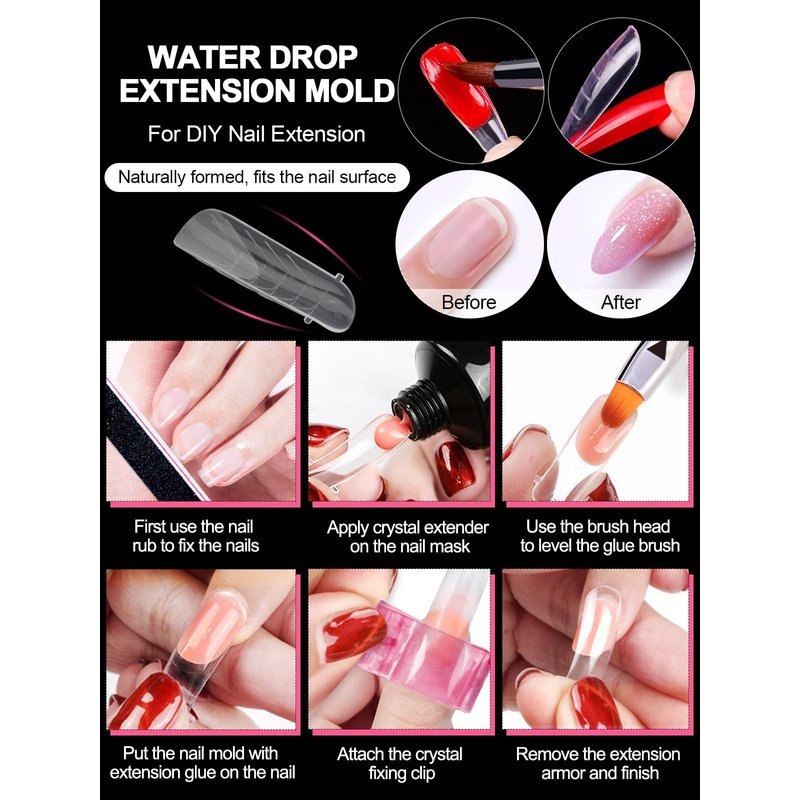 WATER DROP EXTENSION MOLD

For DIY Nail Extension

Naturally formed, fits the nail surface

Before

After

First use the nail rub to fix the nails

Apply crystal extender on the nail mask

Use the brush head to level the glue brush

Put the nail mold with extension glue on the nail

Attach the crystal fixing clip

Remove the extension armor and finish