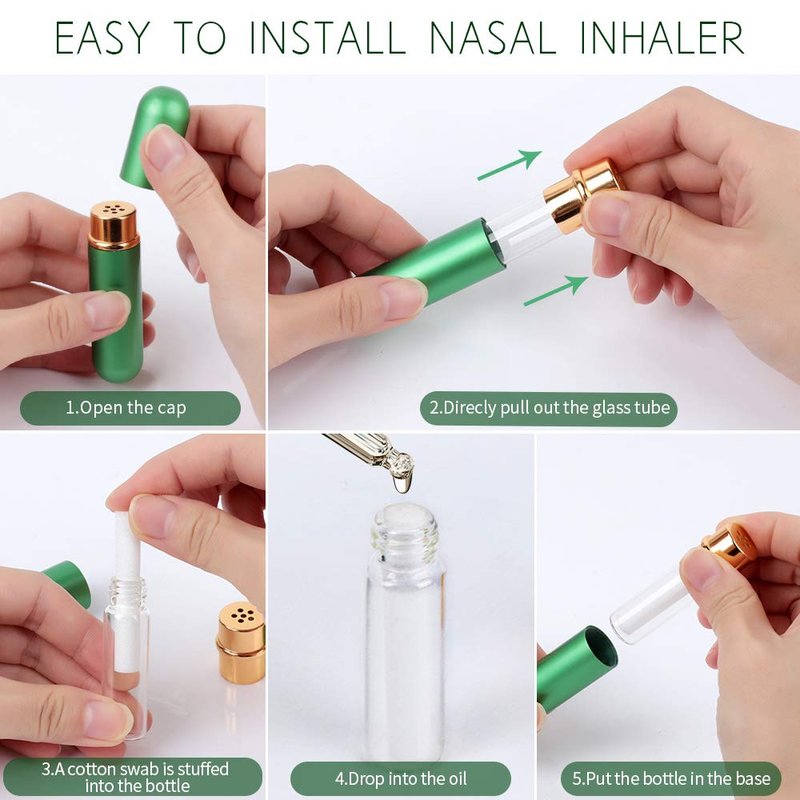 EASY TO INSTALL NASAL INHALER

1.Open the cap

2.Direcly pull out the glass tube

3.A cotton swab is stuffed into the bottle

4.Drop into the oil

5.Put the bottle in the base