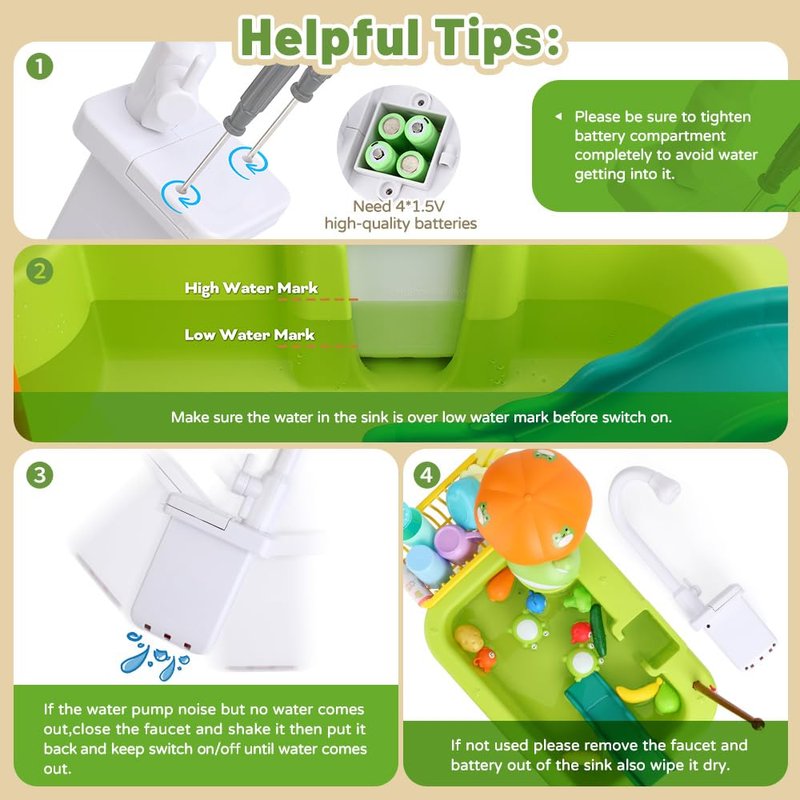 Helpful Tips:

1

Need 4*1.5V high-quality batteries

Please be sure to tighten battery compartment completely to avoid water getting into it.

2

High Water Mark

Low Water Mark

Make sure the water in the sink is over low water mark before switch on.

3

If the water pump noise but no water comes out,close the faucet and shake it then put it back and keep switch on/off until water comes out.

4

If not used please remove the faucet and battery out of the sink also wipe it dry.