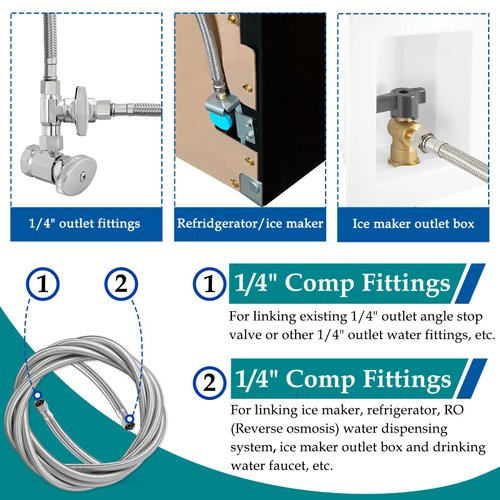 1/4" outlet fittings

Refridgerator/ice maker

Ice maker outlet box

1

2

1 1/4" Comp Fittings

For linking existing 1/4" outlet angle stop valve or other 1/4" outlet water fittings, etc.

2 1/4" Comp Fittings

For linking ice maker, refrigerator, RO (Reverse osmosis) water dispensing system, ice maker outlet box and drinking water faucet, etc.