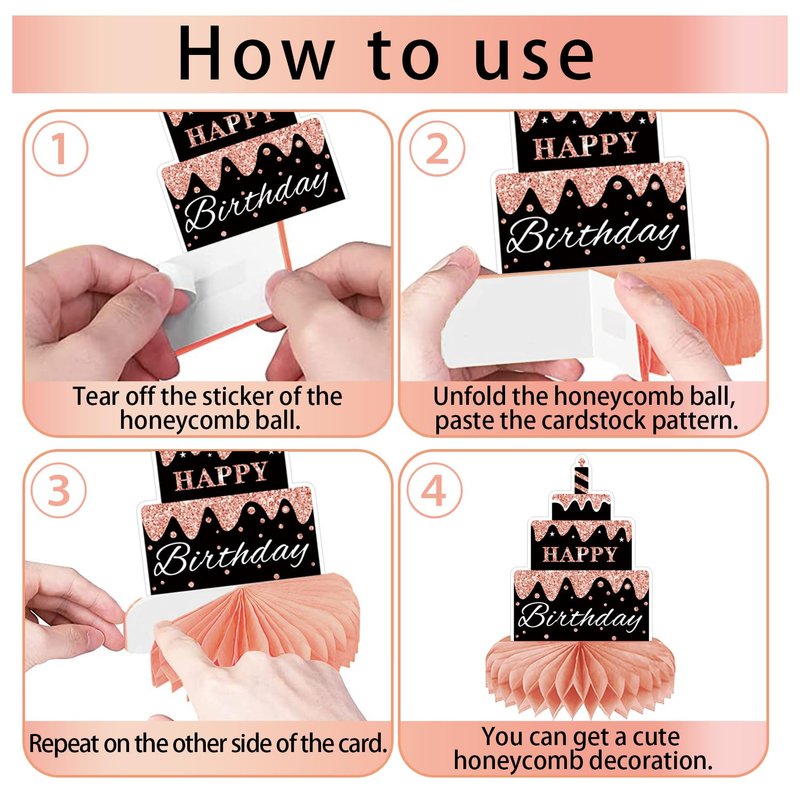 How to use

1

HAPPY

Birthday

Tear off the sticker of the honeycomb ball.

2

HAPPY

Birthday

Unfold the honeycomb ball, paste the cardstock pattern.

3

HAPPY

Birthday

Repeat on the other side of the card.

4

HAPPY

Birthday

You can get a cute honeycomb decoration.