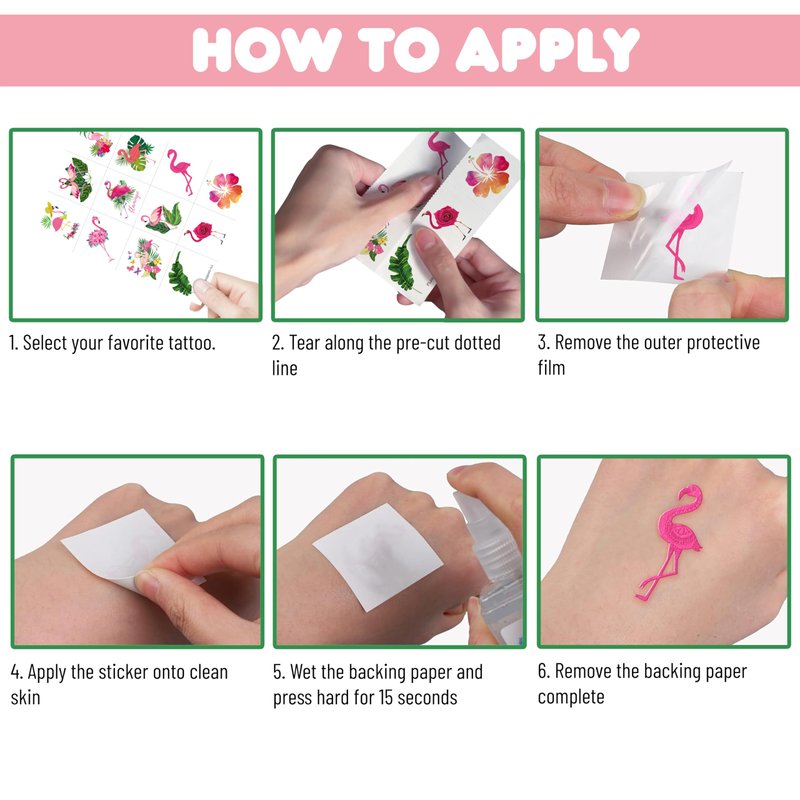 HOW TO APPLY

1. Select your favorite tattoo.

2. Tear along the pre-cut dotted line

3. Remove the outer protective film

4. Apply the sticker onto clean skin

5. Wet the backing paper and press hard for 15 seconds

6. Remove the backing paper complete