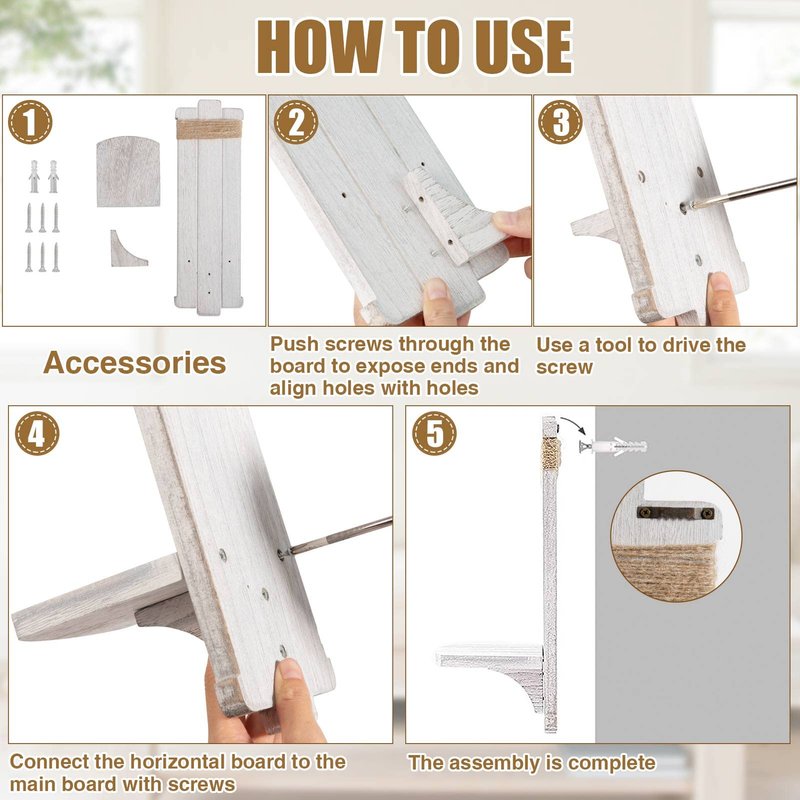 HOW TO USE

1

Accessories

2

Push screws through the board to expose ends and align holes with holes

3

Use a tool to drive the screw

4

Connect the horizontal board to the main board with screws

5

The assembly is complete