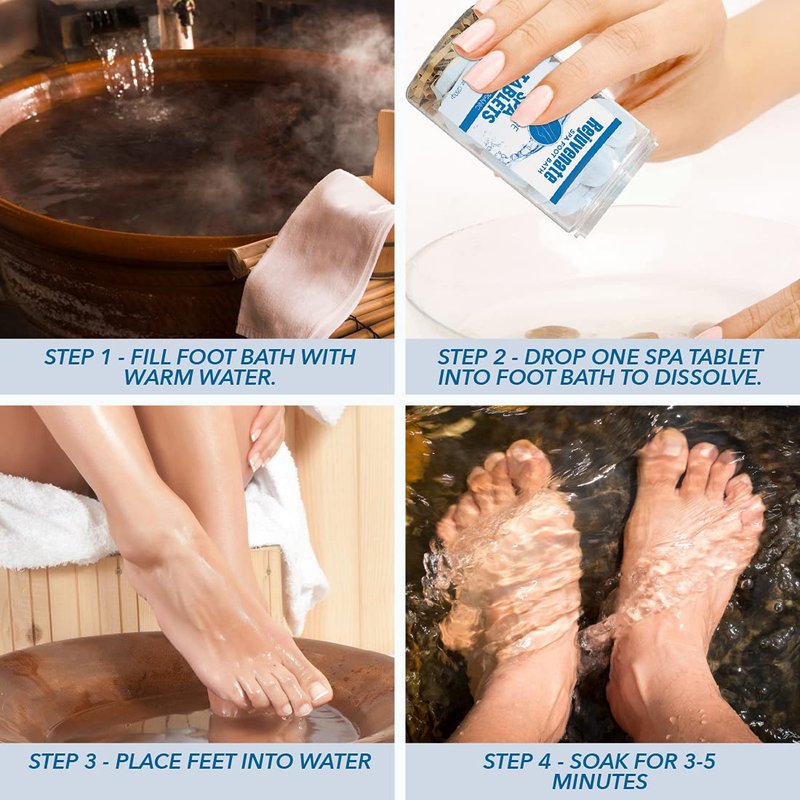 Rejuvenate
SPA FOOT BATH
SPA TABLETS

STEP 1 - FILL FOOT BATH WITH WARM WATER.

STEP 2 - DROP ONE SPA TABLET INTO FOOT BATH TO DISSOLVE.

STEP 3 - PLACE FEET INTO WATER

STEP 4 - SOAK FOR 3-5 MINUTES