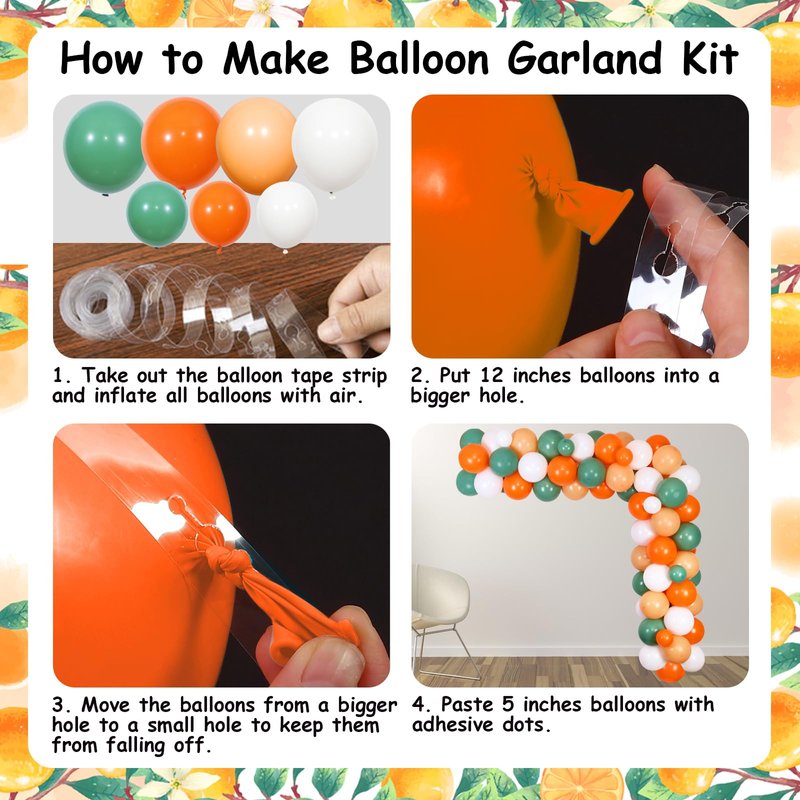 How to Make Balloon Garland Kit

1. Take out the balloon tape strip and inflate all balloons with air.

2. Put 12 inches balloons into a bigger hole.

3. Move the balloons from a bigger hole to a small hole to keep them from falling off.

4. Paste 5 inches balloons with adhesive dots.