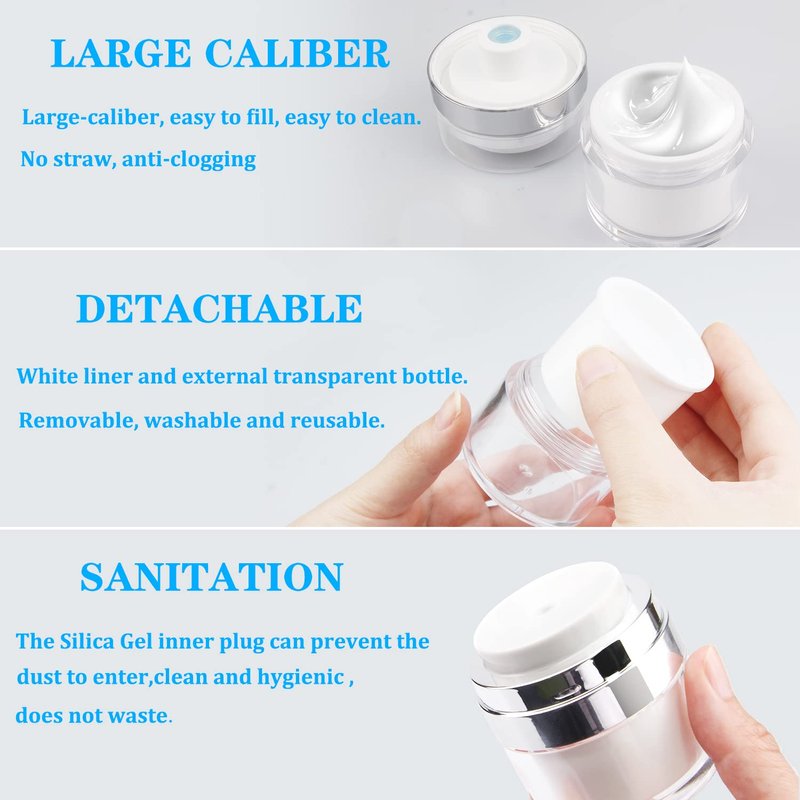 LARGE CALIBER

Large-caliber, easy to fill, easy to clean.

No straw, anti-clogging

DETACHABLE

White liner and external transparent bottle.

Removable, washable and reusable.

SANITATION

The Silica Gel inner plug can prevent the dust to enter,clean and hygienic , does not waste.