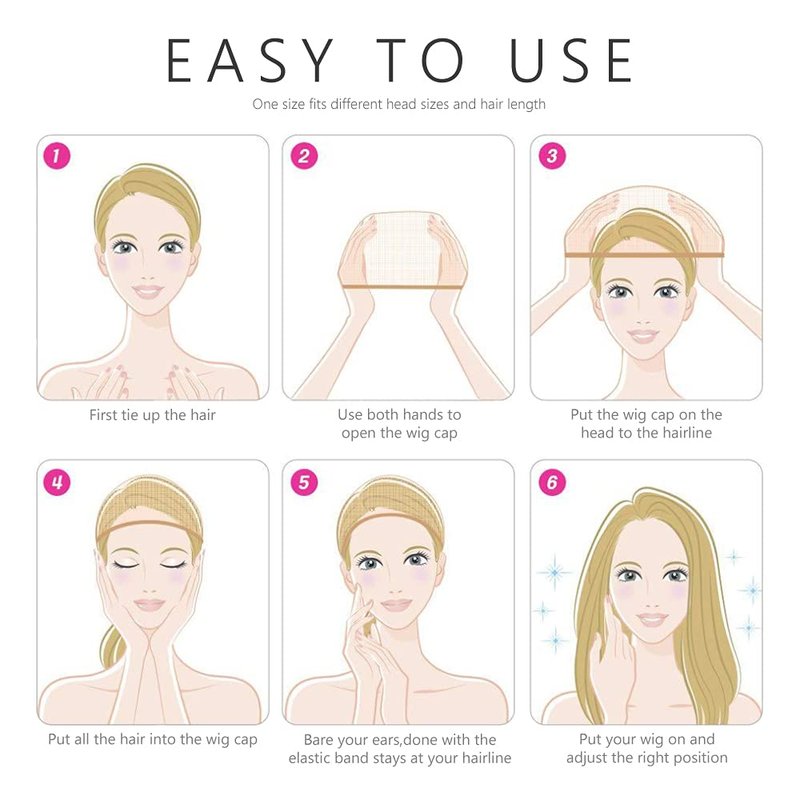 EASY TO USE

One size fits different head sizes and hair length

1

First tie up the hair

2

Use both hands to open the wig cap

3

Put the wig cap on the head to the hairline

4

Put all the hair into the wig cap

5

Bare your ears,done with the elastic band stays at your hairline

6

Put your wig on and adjust the right position