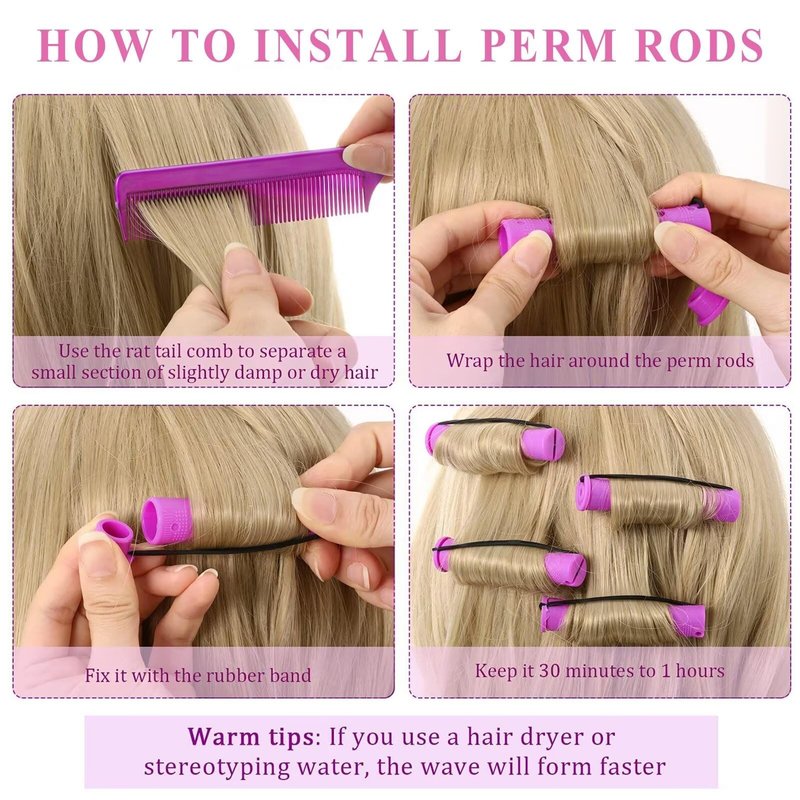 HOW TO INSTALL PERM RODS

Use the rat tail comb to separate a small section of slightly damp or dry hair

Wrap the hair around the perm rods

Fix it with the rubber band

Keep it 30 minutes to 1 hours

Warm tips: If you use a hair dryer or stereotyping water, the wave will form faster