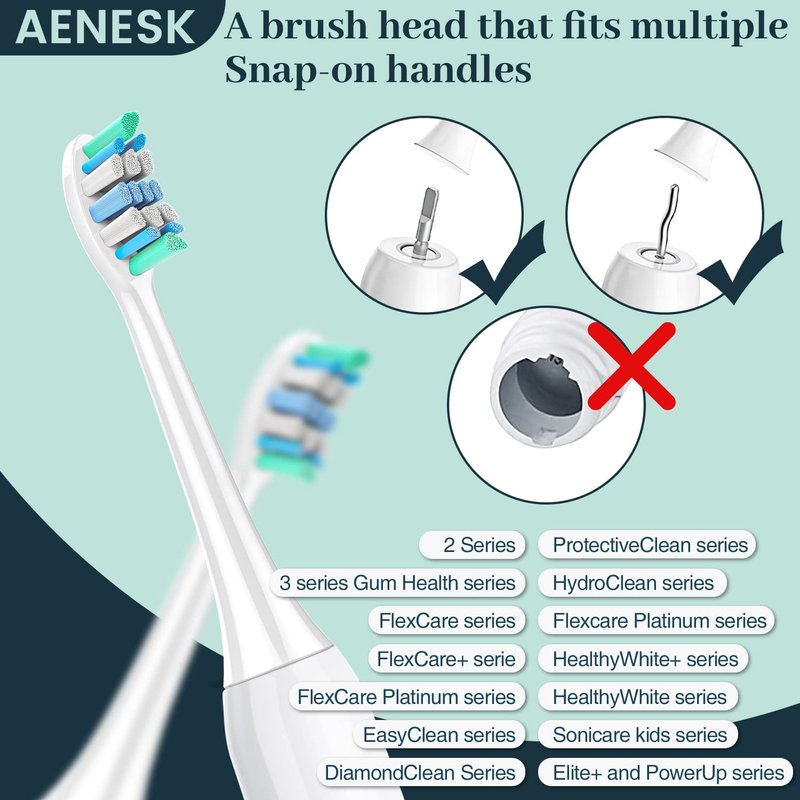 AENESK A brush head that fits multiple Snap-on handles

2 Series

3 series Gum Health series

FlexCare series

FlexCare+ serie

FlexCare Platinum series

EasyClean series

DiamondClean Series

ProtectiveClean series

HydroClean series

Flexcare Platinum series

HealthyWhite+ series

HealthyWhite series

Sonicare kids series

Elite+ and PowerUp series