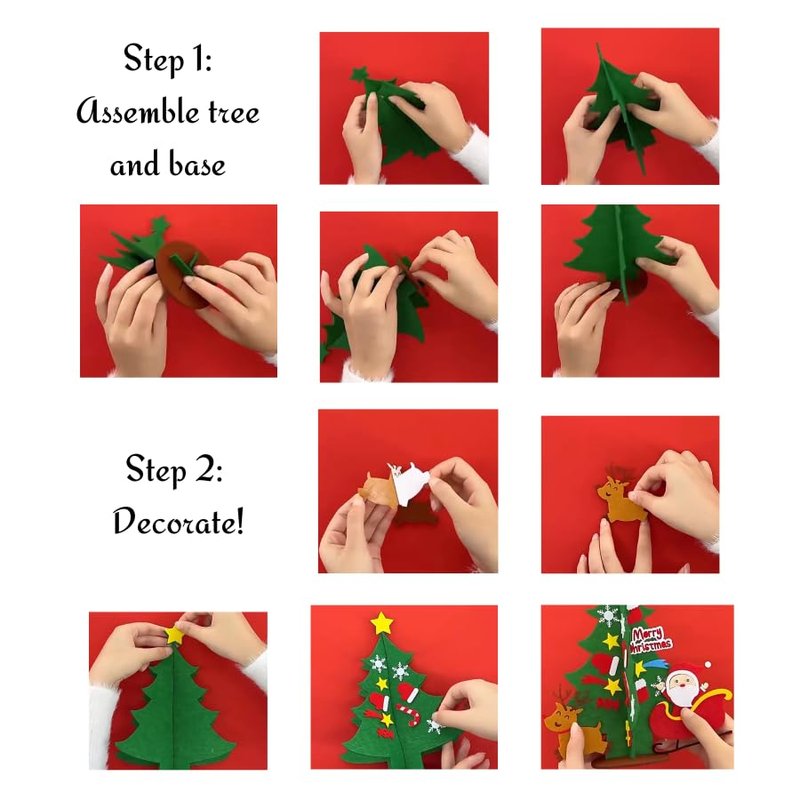 Step 1:
Assemble tree and base

Step 2:
Decorate!

Merry Christmas