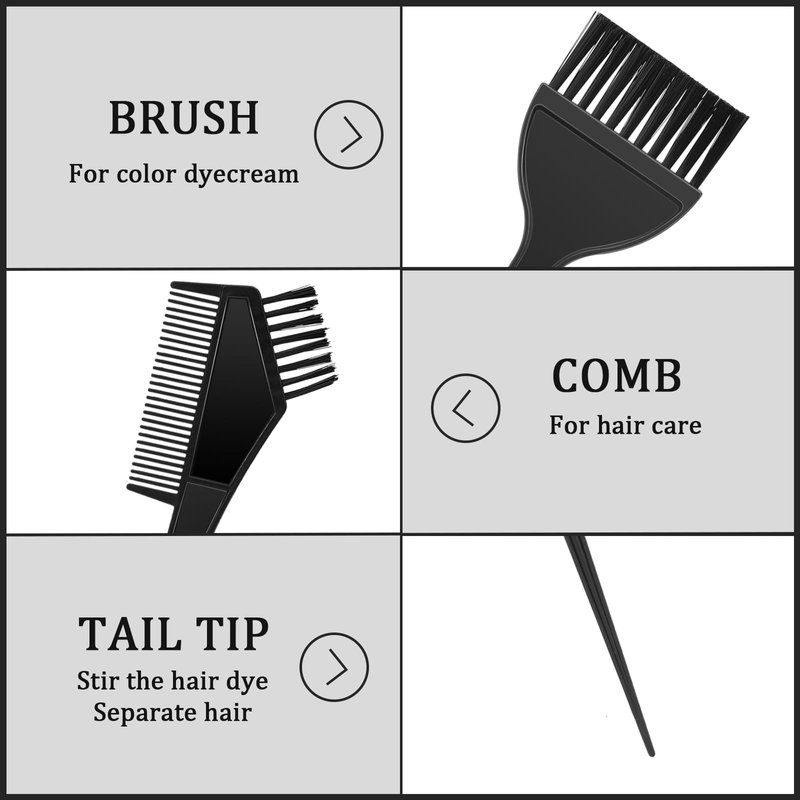 BRUSH
For color dyecream

COMB
For hair care

TAIL TIP
Stir the hair dye
Separate hair