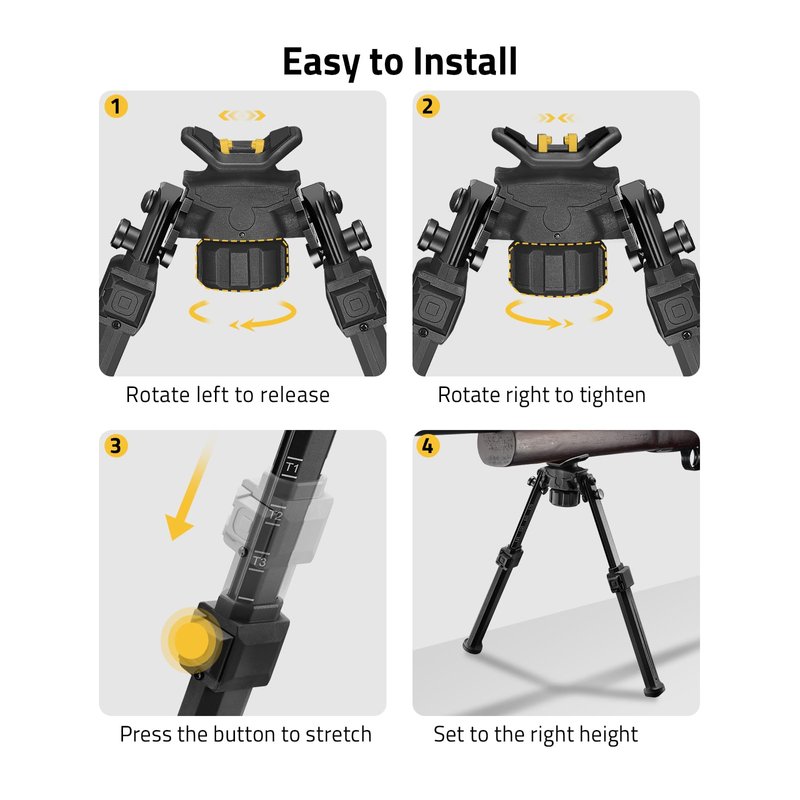 Easy to Install

1

Rotate left to release

2

Rotate right to tighten

3

T1
T2
T3

Press the button to stretch

4

Set to the right height