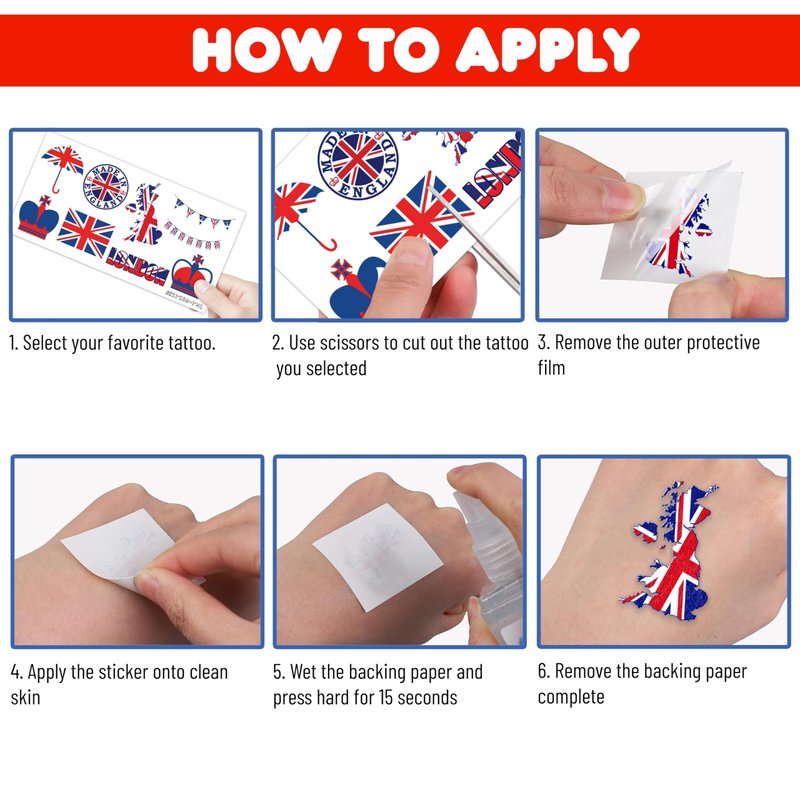 HOW TO APPLY

MADE IN ENGLAND

LONDON

MADE IN ENGLAND

LONDON

1. Select your favorite tattoo.

2. Use scissors to cut out the tattoo you selected

3. Remove the outer protective film

4. Apply the sticker onto clean skin

5. Wet the backing paper and press hard for 15 seconds

6. Remove the backing paper complete