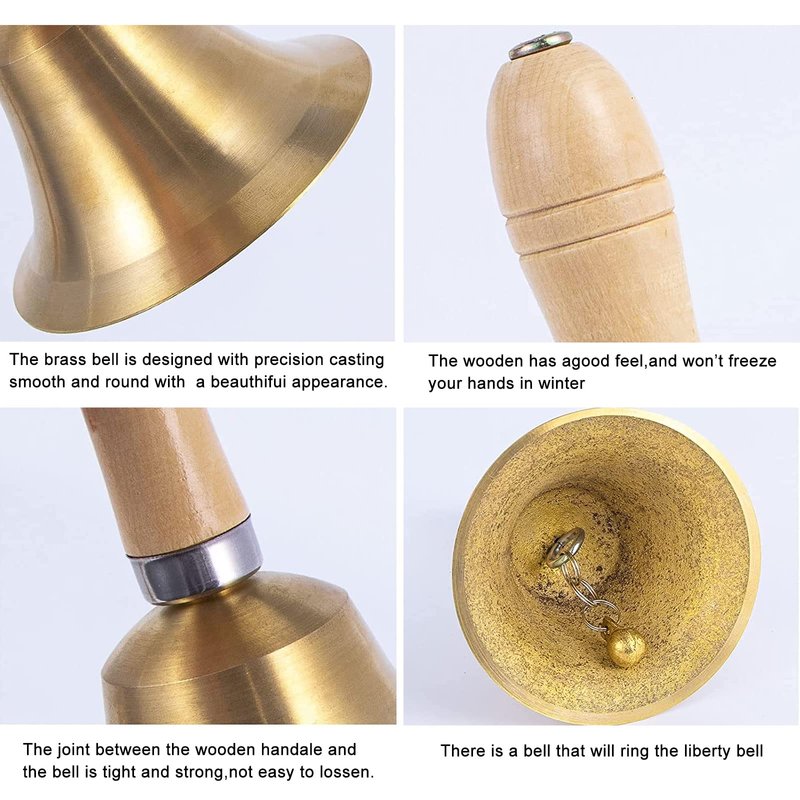 The brass bell is designed with precision casting smooth and round with a beauthifui appearance.

The wooden has agood feel,and won't freeze your hands in winter

The joint between the wooden handale and the bell is tight and strong,not easy to lossen.

There is a bell that will ring the liberty bell