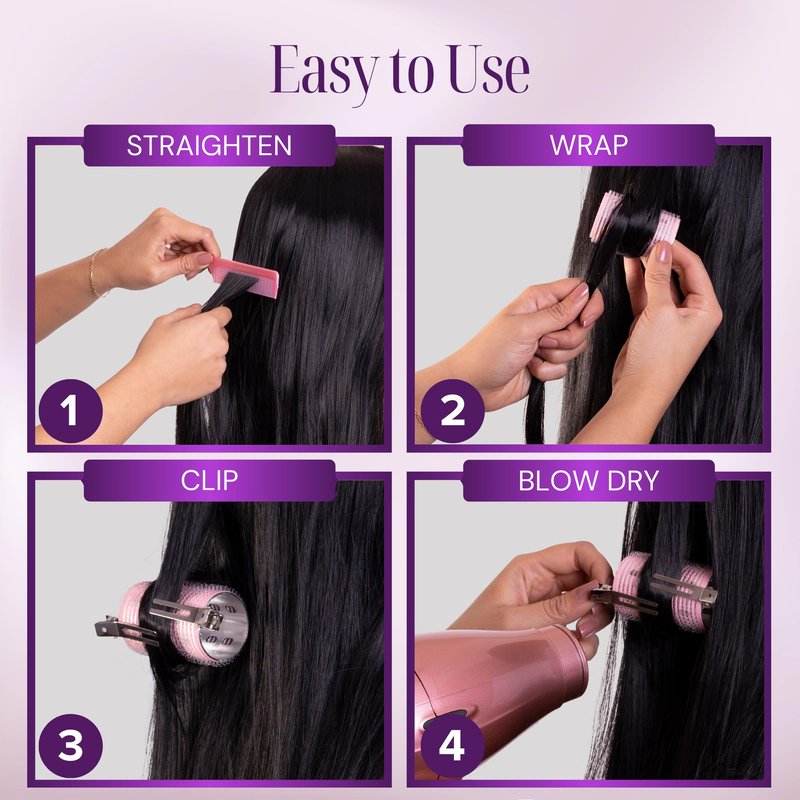 Easy to Use

STRAIGHTEN

1

WRAP

2

CLIP

3

BLOW DRY

4