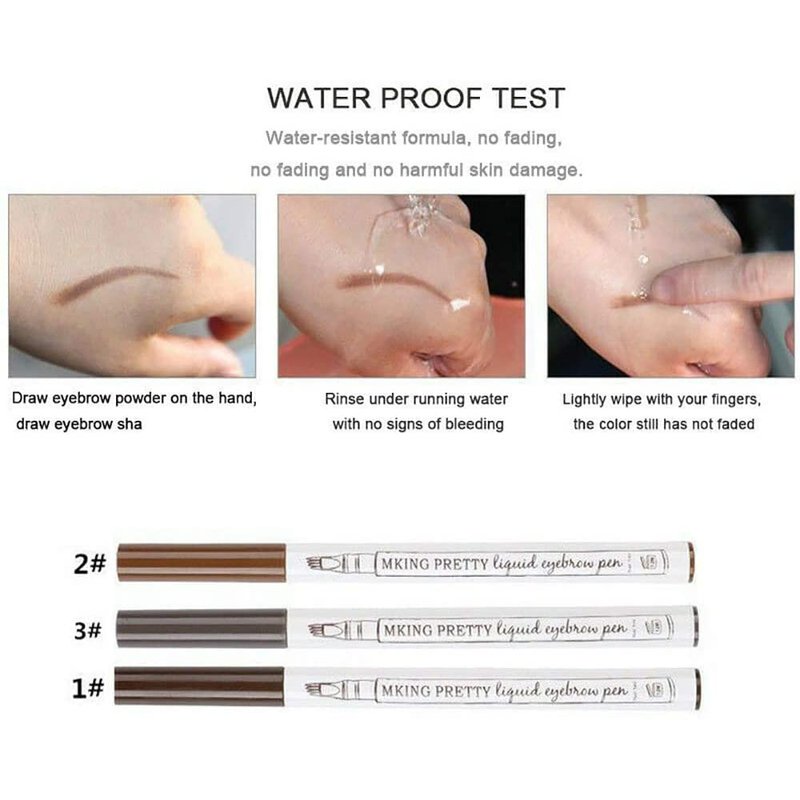 WATER PROOF TEST

Water-resistant formula, no fading,
no fading and no harmful skin damage.

Draw eyebrow powder on the hand,
draw eyebrow sha

Rinse under running water
with no signs of bleeding

Lightly wipe with your fingers,
the color still has not faded

2#
MKING PRETTY liquid eyebrow pen

3#
MKING PRETTY liquid eyebrow pen

1#
MKING PRETTY liquid eyebrow pen