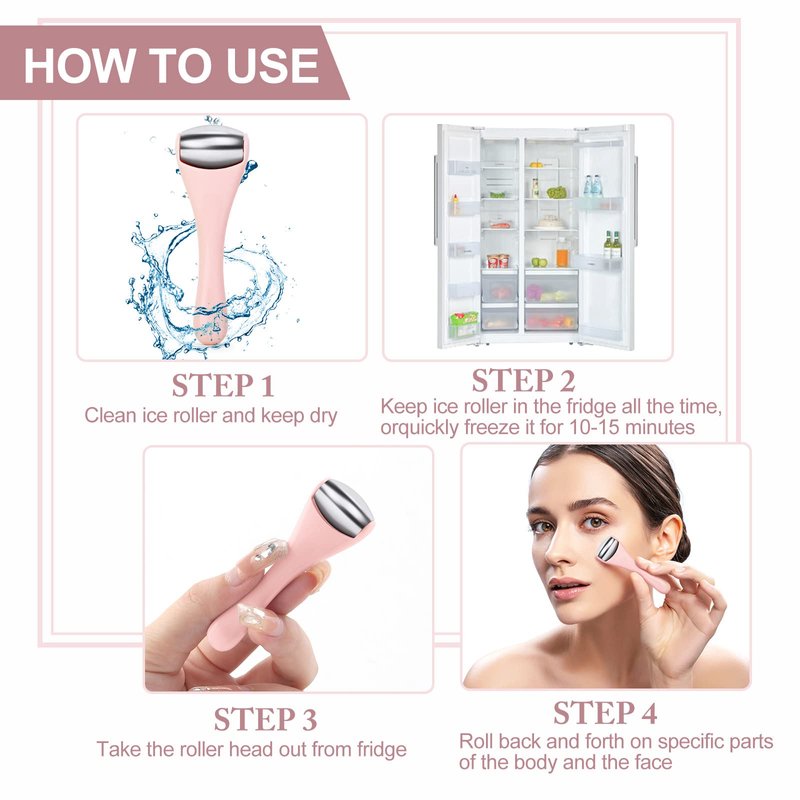 HOW TO USE

STEP 1
Clean ice roller and keep dry

STEP 2
Keep ice roller in the fridge all the time, orquickly freeze it for 10-15 minutes

STEP 3
Take the roller head out from fridge

STEP 4
Roll back and forth on specific parts of the body and the face