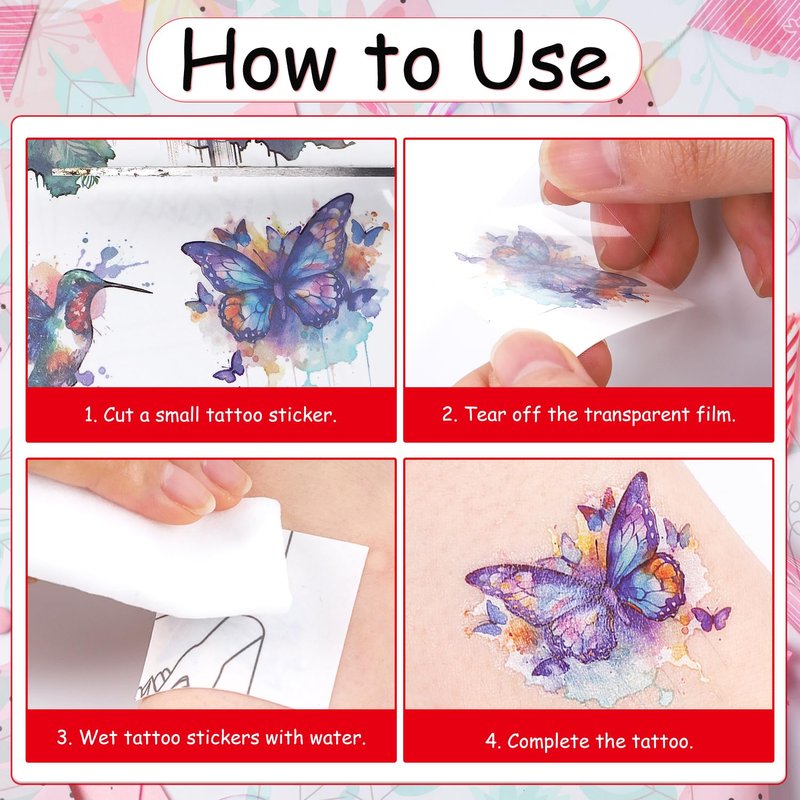 How to Use

1. Cut a small tattoo sticker.

2. Tear off the transparent film.

3. Wet tattoo stickers with water.

4. Complete the tattoo.