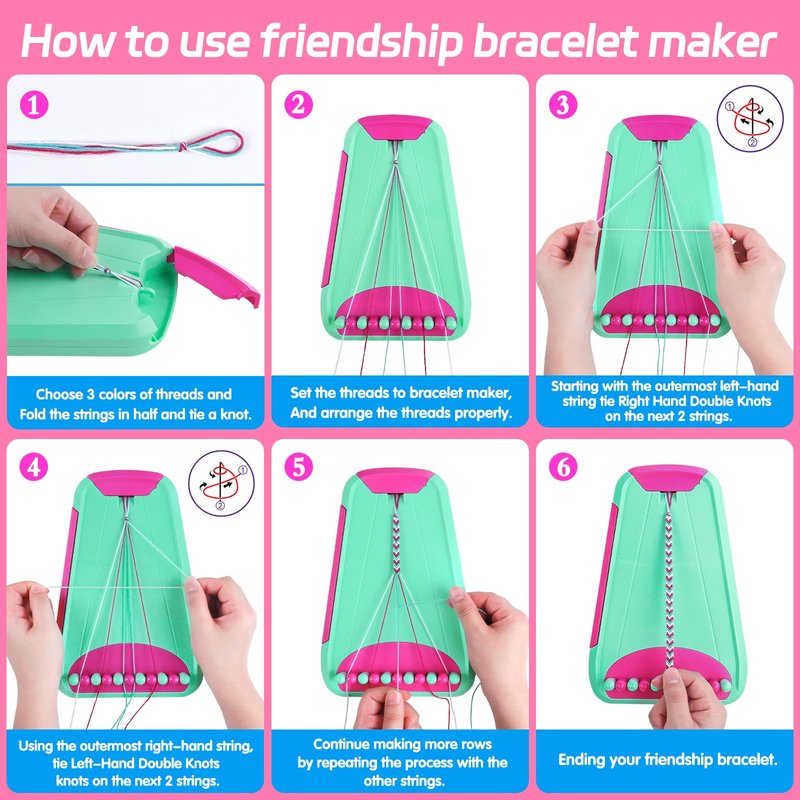 How to use friendship bracelet maker

1
Choose 3 colors of threads and Fold the strings in half and tie a knot.

2
Set the threads to bracelet maker, And arrange the threads properly.

3
① ②
Starting with the outermost left-hand string tie Right Hand Double Knots on the next 2 strings.

4
① ②
Using the outermost right-hand string, tie Left-Hand Double Knots knots on the next 2 strings.

5
Continue making more rows by repeating the process with the other strings.

6
Ending your friendship bracelet.