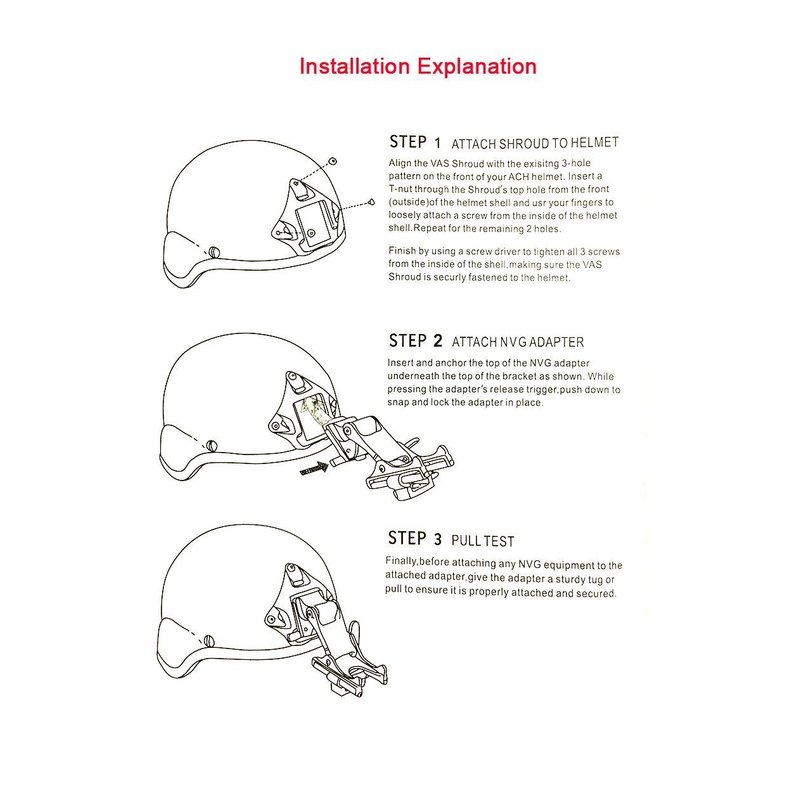 Installation Explanation

STEP 1 ATTACH SHROUD TO HELMET

Align the VAS Shroud with the exisitng 3-hole pattern on the front of your ACH helmet. Insert a T-nut through the Shroud's top hole from the front (outside)of the helmet shell and usr your fingers to loosely attach a screw from the inside of the helmet shell.Repeat for the remaining 2 holes.

Finish by using a screw driver to tighten all 3 screws from the inside of the shell,making sure the VAS Shroud is securly fastened to the helmet.

STEP 2 ATTACH NVG ADAPTER

Insert and anchor the top of the NVG adapter underneath the top of the bracket as shown. While pressing the adapter's release trigger,push down to snap and lock the adapter in place.

STEP 3 PULL TEST

Finally,before attaching any NVG equipment to the attached adapter,give the adapter a sturdy tug or pull to ensure it is properly attached and secured.