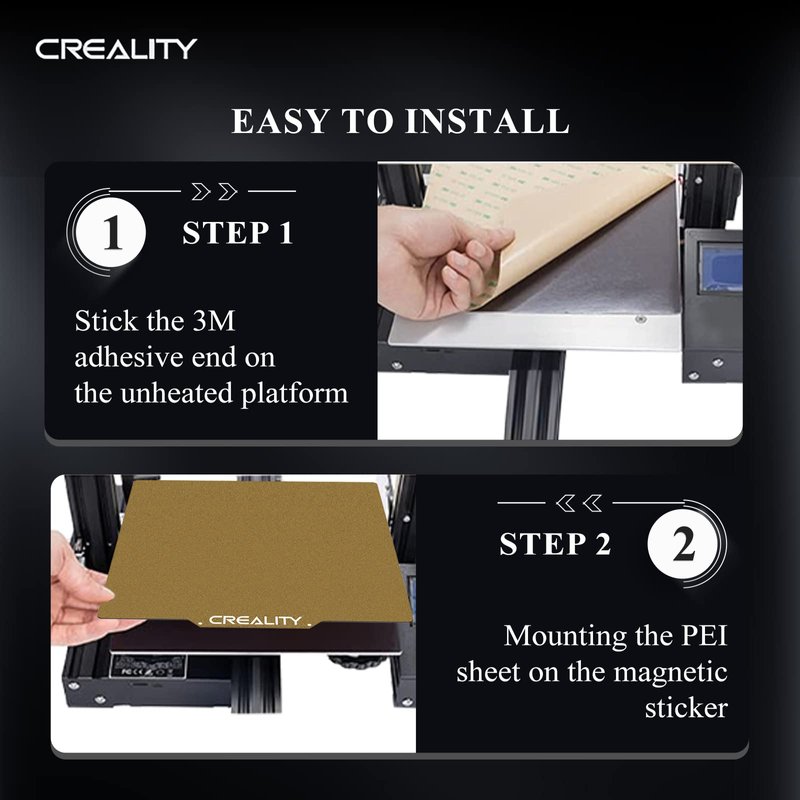 CREALITY

EASY TO INSTALL

1 STEP 1

Stick the 3M adhesive end on the unheated platform

CREALITY

STEP 2 2

Mounting the PEI sheet on the magnetic sticker