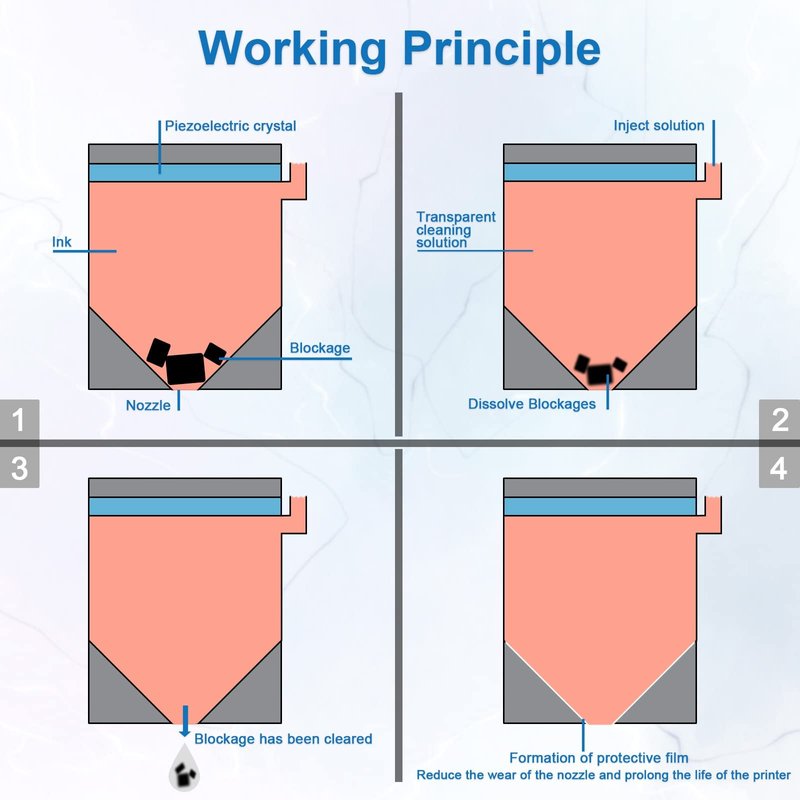 Working Principle

Piezoelectric crystal

Ink

Blockage

Nozzle

1

Inject solution

Transparent cleaning solution

Dissolve Blockages

2

3

Blockage has been cleared

4

Formation of protective film
Reduce the wear of the nozzle and prolong the life of the printer