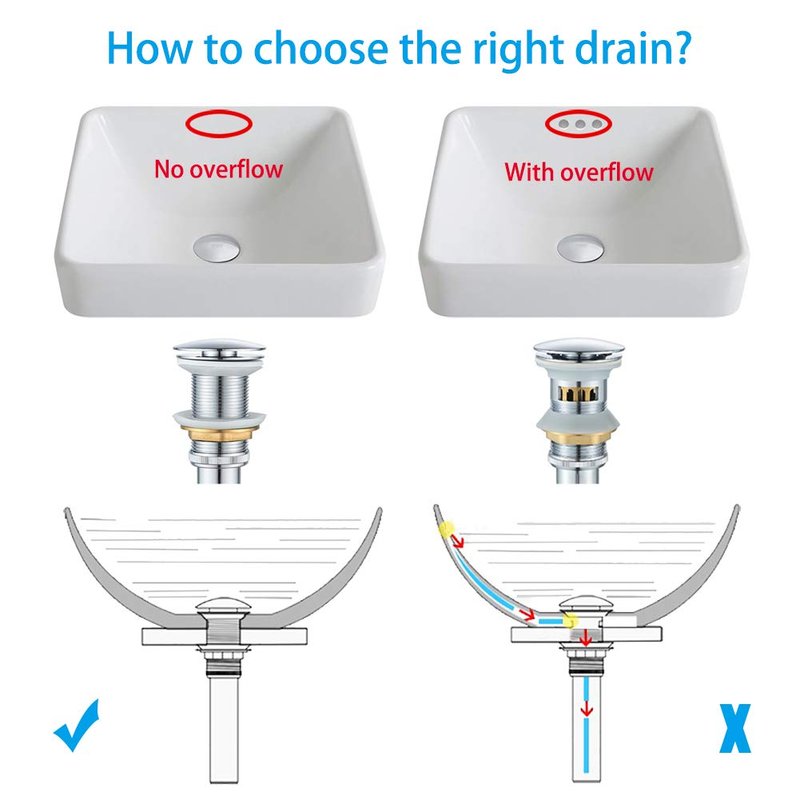 How to choose the right drain?

No overflow

With overflow

✓

X