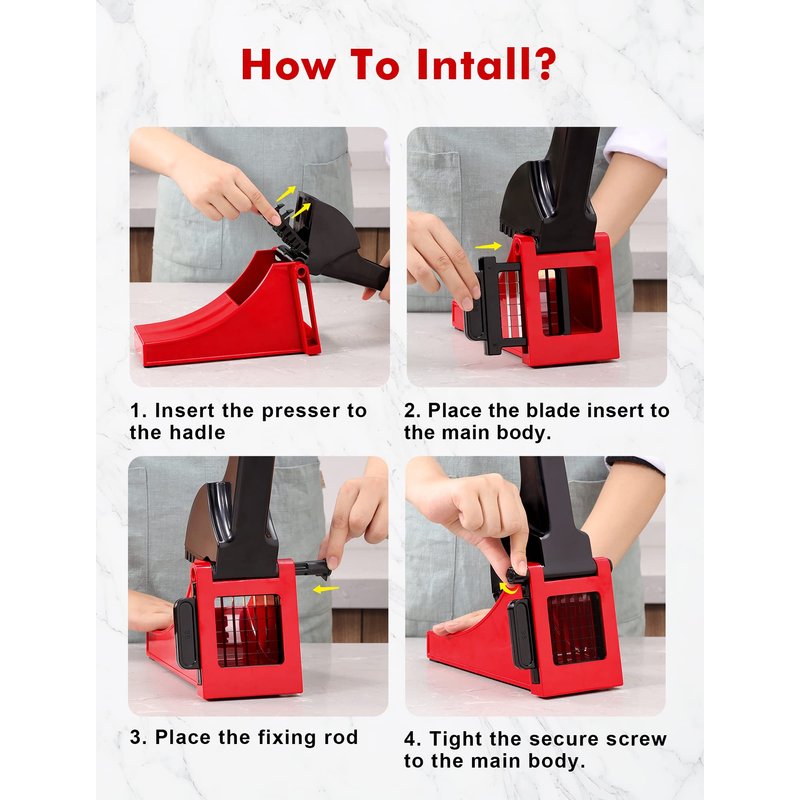 How To Intall?

1. Insert the presser to the hadle

2. Place the blade insert to the main body.

3. Place the fixing rod

4. Tight the secure screw to the main body.