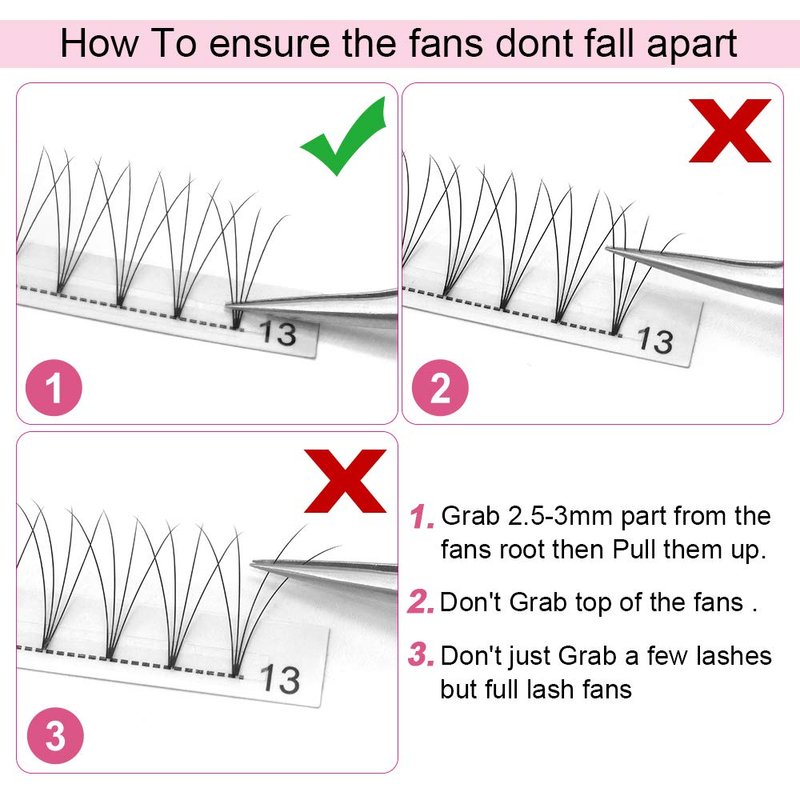 How To ensure the fans dont fall apart

13

1

13

2

13

3

1. Grab 2.5-3mm part from the fans root then Pull them up.

2. Don't Grab top of the fans .

3. Don't just Grab a few lashes but full lash fans