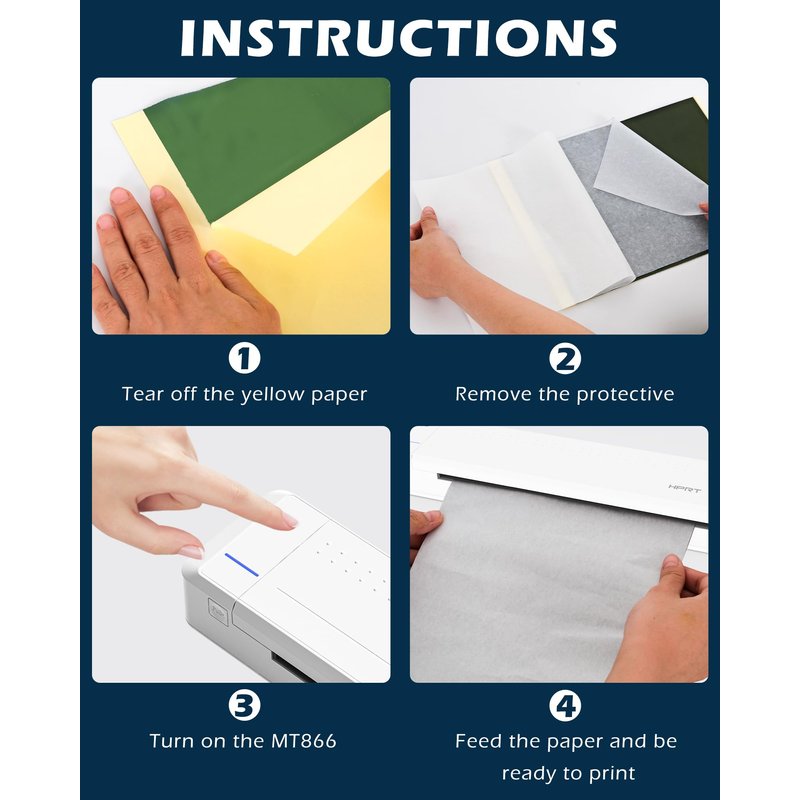 INSTRUCTIONS

1
Tear off the yellow paper

2
Remove the protective

3
Turn on the MT866

HPRT

4
Feed the paper and be ready to print