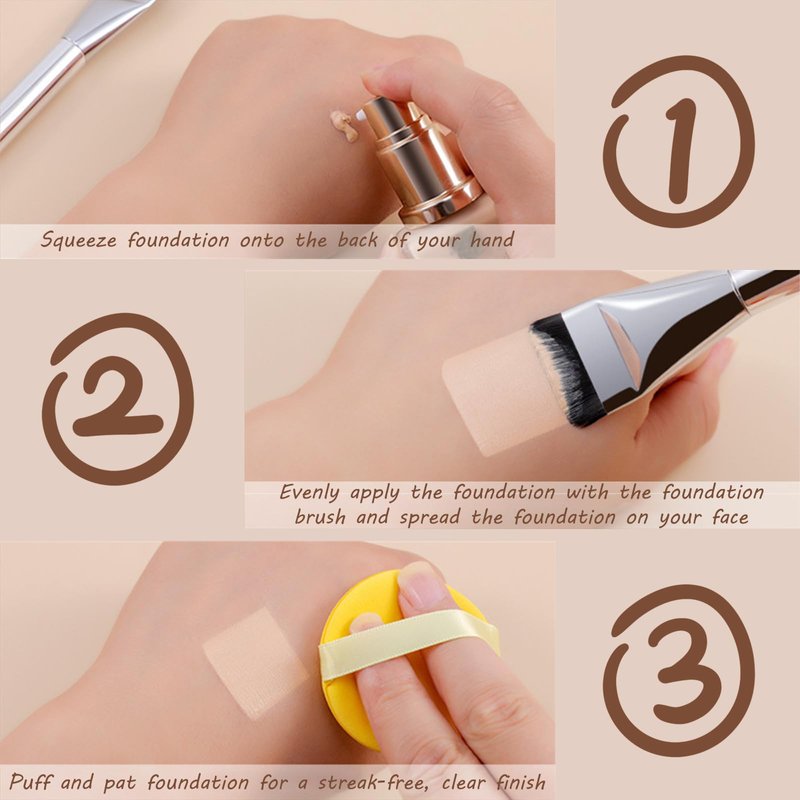 1

Squeeze foundation onto the back of your hand

2

Evenly apply the foundation with the foundation brush and spread the foundation on your face

3

Puff and pat foundation for a streak-free, clear finish