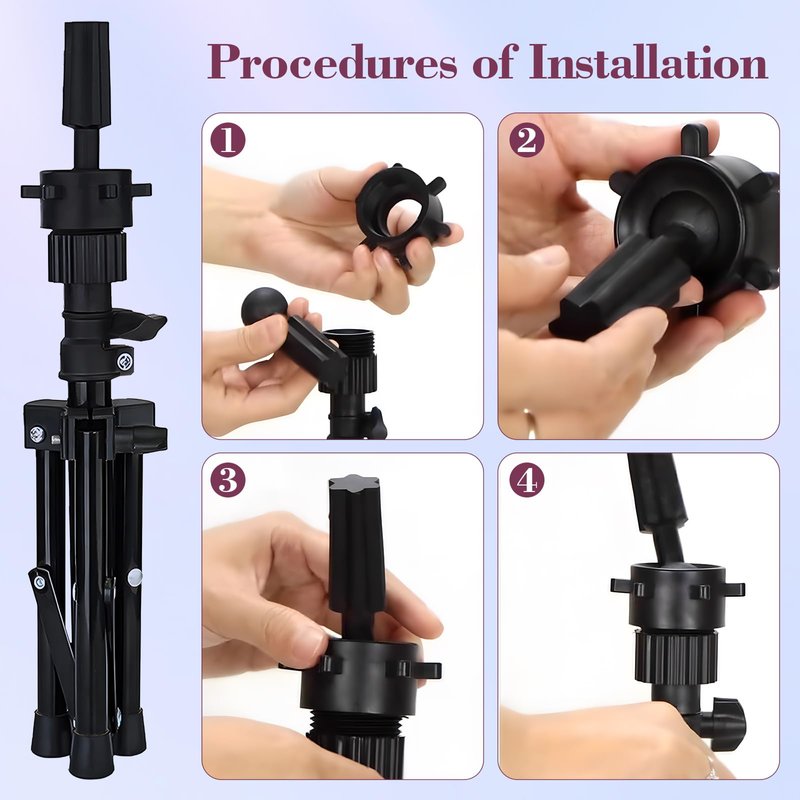 Procedures of Installation

1

2

3

4