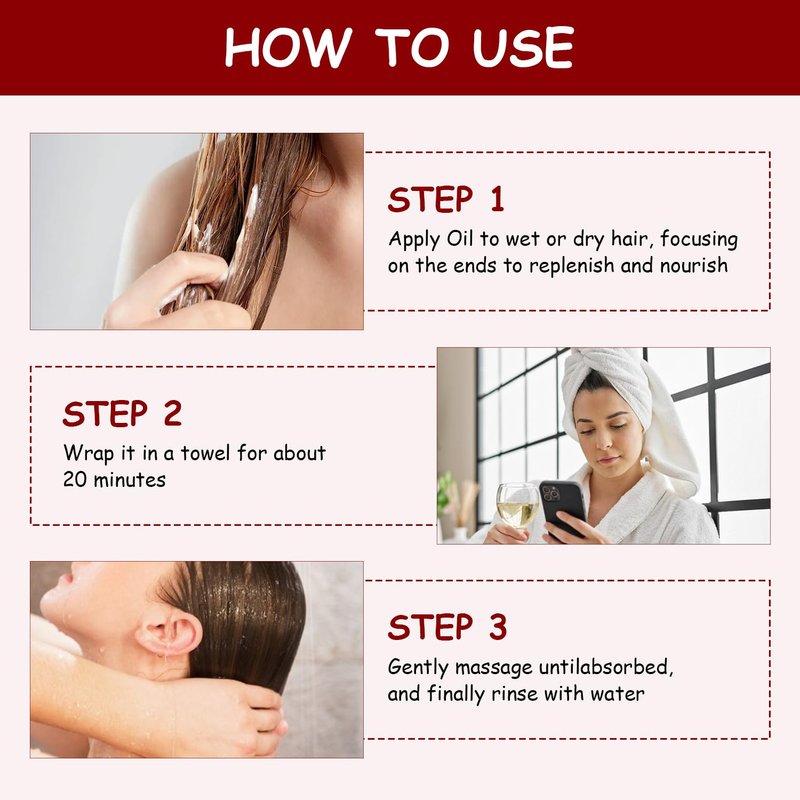 HOW TO USE

STEP 1
Apply Oil to wet or dry hair, focusing on the ends to replenish and nourish

STEP 2
Wrap it in a towel for about 20 minutes

STEP 3
Gently massage untilabsorbed, and finally rinse with water