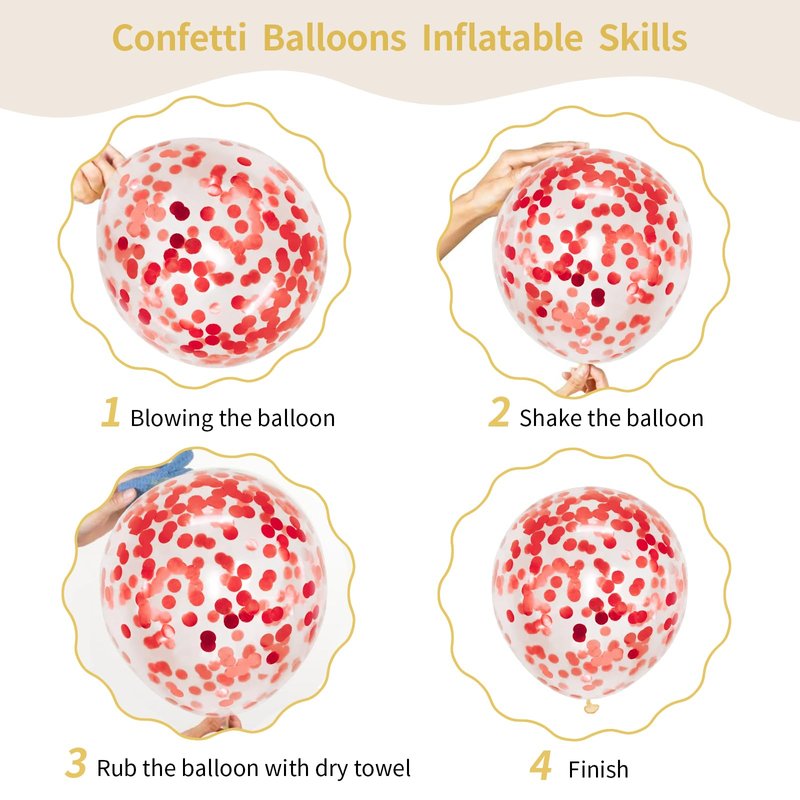 Confetti Balloons Inflatable Skills

1 Blowing the balloon

2 Shake the balloon

3 Rub the balloon with dry towel

4 Finish