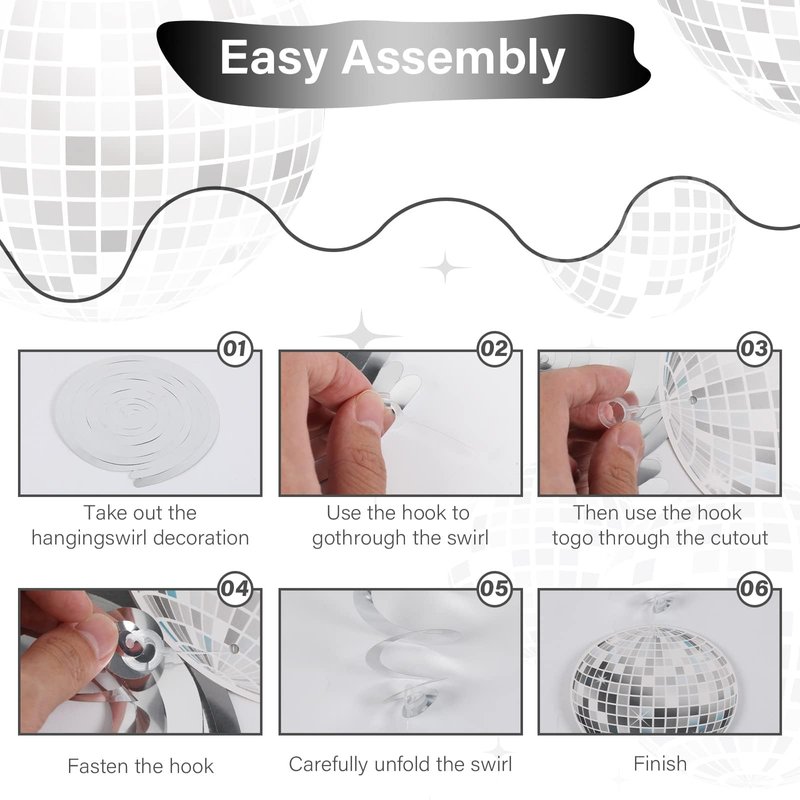 Easy Assembly

01
Take out the hangingswirl decoration

02
Use the hook to gothrough the swirl

03
Then use the hook togo through the cutout

04
Fasten the hook

05
Carefully unfold the swirl

06
Finish