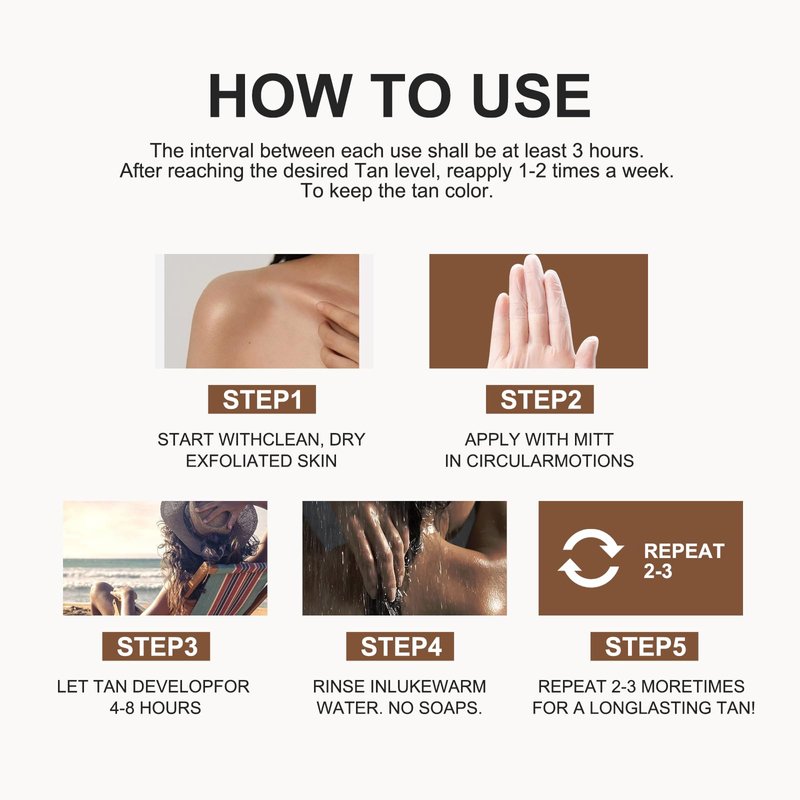 HOW TO USE

The interval between each use shall be at least 3 hours. After reaching the desired Tan level, reapply 1-2 times a week. To keep the tan color.

STEP1

START WITHCLEAN, DRY EXFOLIATED SKIN

STEP2

APPLY WITH MITT IN CIRCULARMOTIONS

STEP3

LET TAN DEVELOPFOR 4-8 HOURS

STEP4

RINSE INLUKEWARM WATER. NO SOAPS.

REPEAT 2-3

STEP5

REPEAT 2-3 MORETIMES FOR A LONGLASTING TAN!