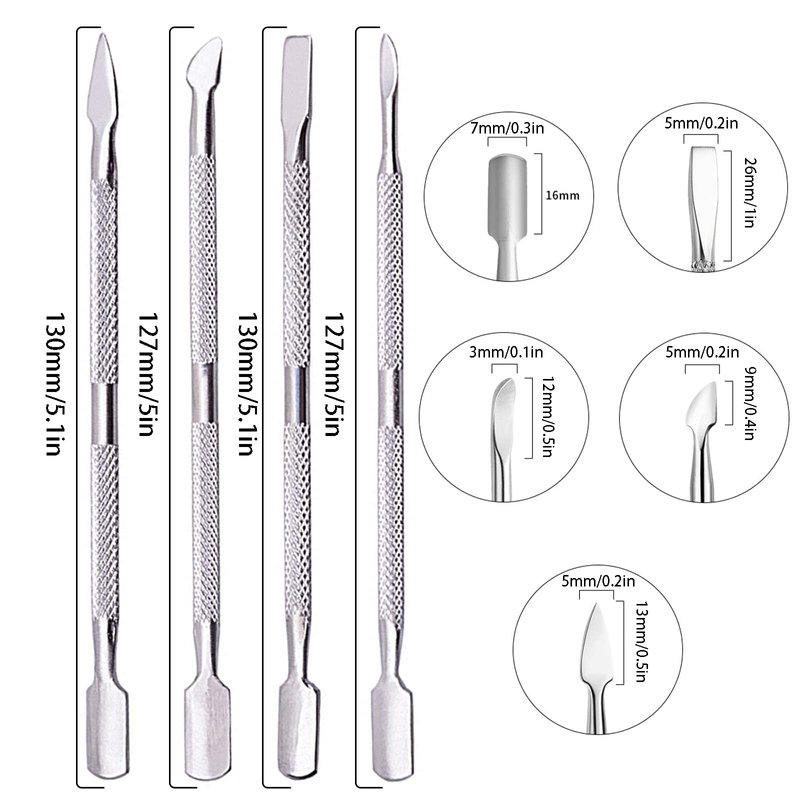 130mm/5.1in

127mm/5in

130mm/5.1in

127mm/5in

7mm/0.3in
16mm

5mm/0.2in
26mm/1in

3mm/0.1in
12mm/0.5in

5mm/0.2in
9mm/0.4in

5mm/0.2in
13mm/0.5in