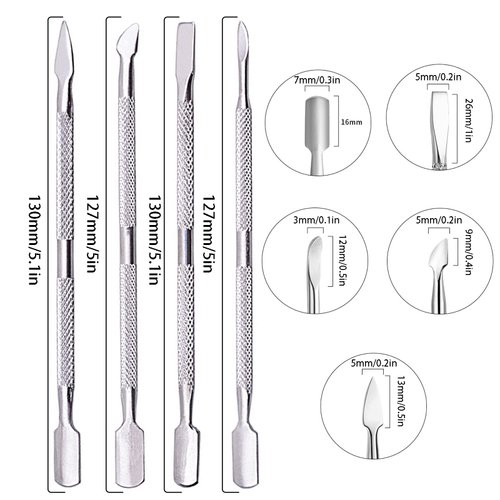 130mm/5.1in
127mm/5in
130mm/5.1in
127mm/5in

7mm/0.3in
16mm

5mm/0.2in
26mm/1in

3mm/0.1in
12mm/0.5in

5mm/0.2in
9mm/0.4in

5mm/0.2in
13mm/0.5in