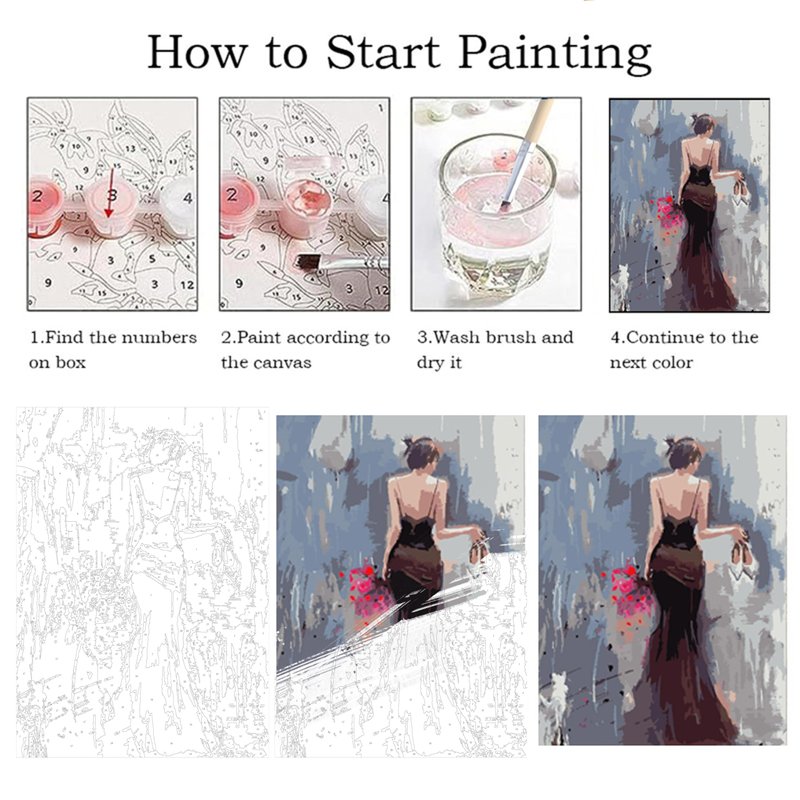 How to Start Painting

1.Find the numbers on box

2.Paint according to the canvas

3.Wash brush and dry it

4.Continue to the next color