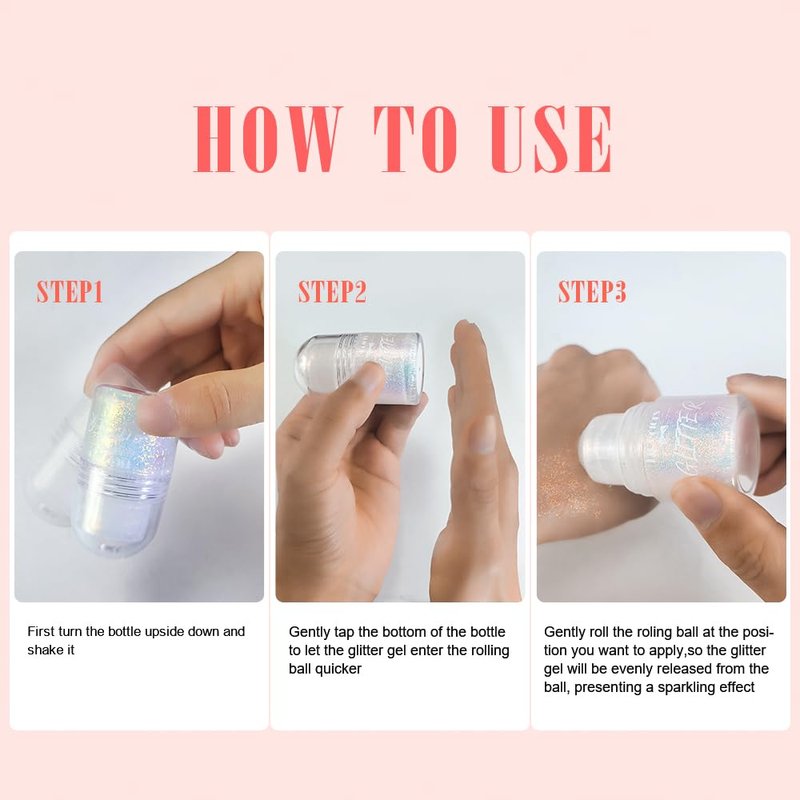 HOW TO USE

STEP1

First turn the bottle upside down and shake it

STEP2

Gently tap the bottom of the bottle to let the glitter gel enter the rolling ball quicker

STEP3

GLITTER

Gently roll the roling ball at the position you want to apply,so the glitter gel will be evenly released from the ball, presenting a sparkling effect