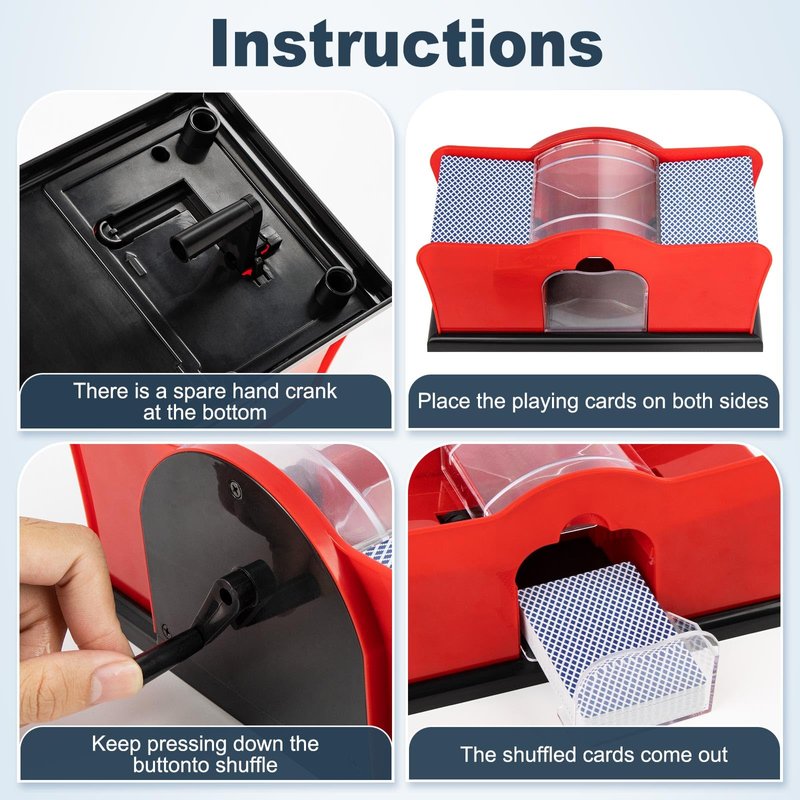 Instructions

There is a spare hand crank at the bottom

Place the playing cards on both sides

Keep pressing down the buttonto shuffle

The shuffled cards come out