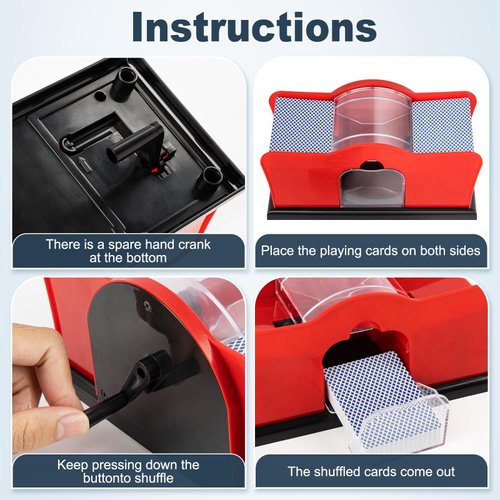 Instructions

There is a spare hand crank at the bottom

Place the playing cards on both sides

Keep pressing down the buttonto shuffle

The shuffled cards come out