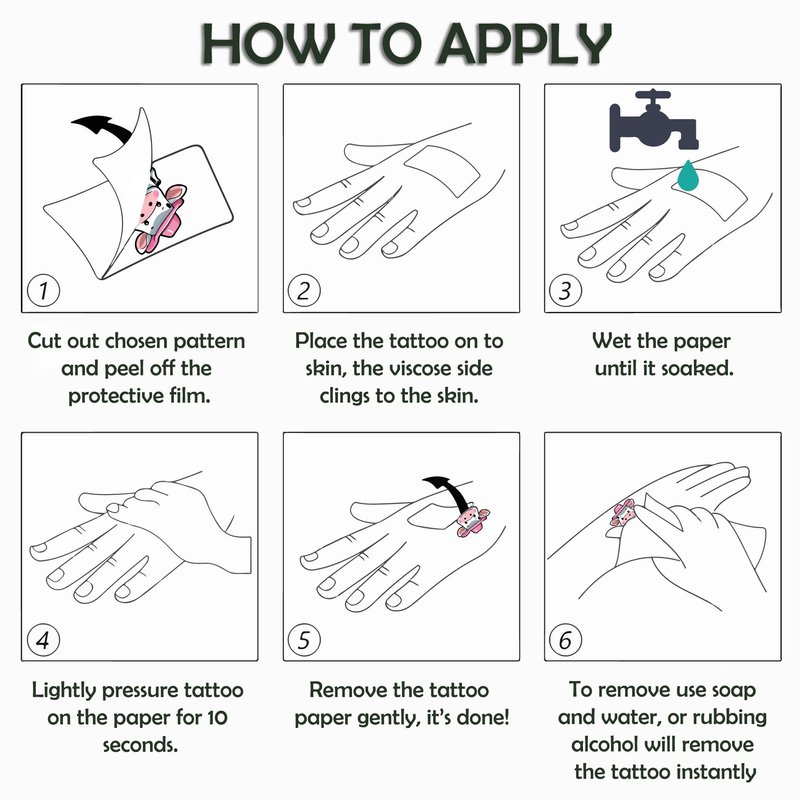 HOW TO APPLY

1

Cut out chosen pattern and peel off the protective film.

2

Place the tattoo on to skin, the viscose side clings to the skin.

3

Wet the paper until it soaked.

4

Lightly pressure tattoo on the paper for 10 seconds.

5

Remove the tattoo paper gently, it's done!

6

To remove use soap and water, or rubbing alcohol will remove the tattoo instantly