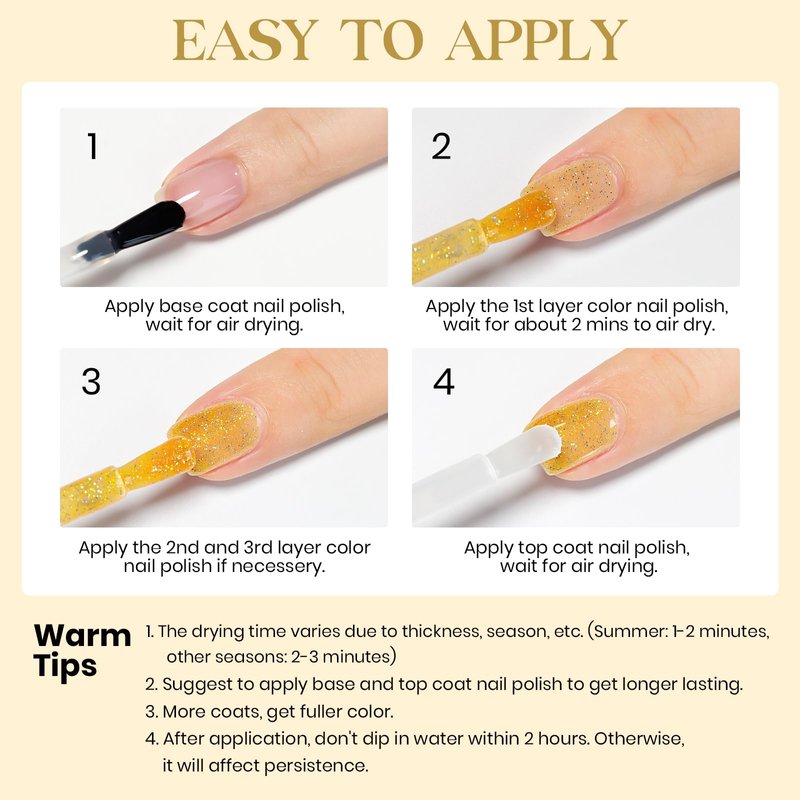 EASY TO APPLY

1

Apply base coat nail polish, wait for air drying.

2

Apply the 1st layer color nail polish, wait for about 2 mins to air dry.

3

Apply the 2nd and 3rd layer color nail polish if necessery.

4

Apply top coat nail polish, wait for air drying.

Warm Tips

1. The drying time varies due to thickness, season, etc. (Summer: 1-2 minutes, other seasons: 2-3 minutes)
2. Suggest to apply base and top coat nail polish to get longer lasting.
3. More coats, get fuller color.
4. After application, don't dip in water within 2 hours. Otherwise, it will affect persistence.