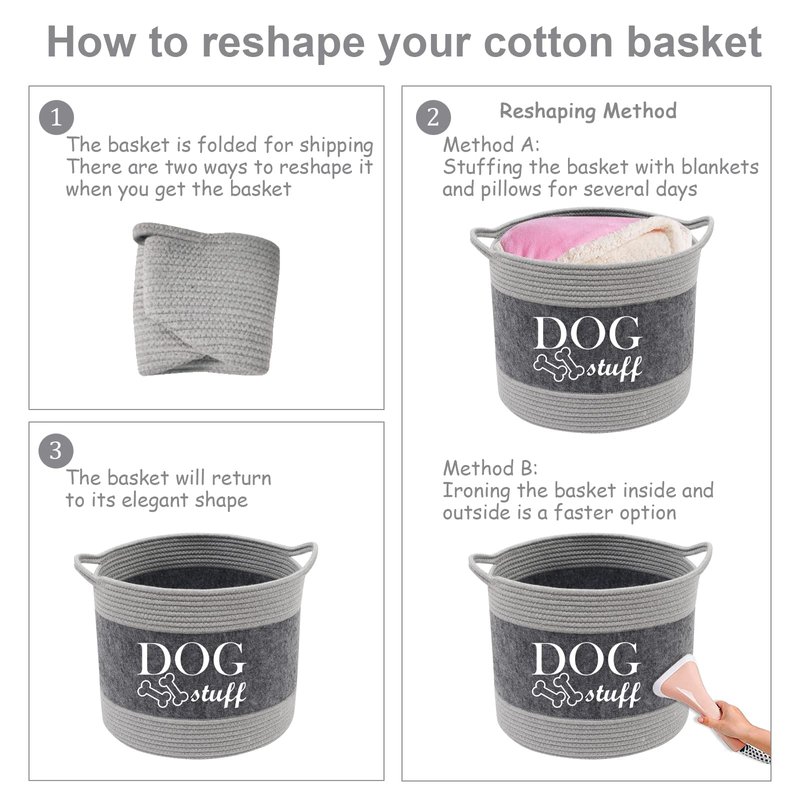 How to reshape your cotton basket

1
The basket is folded for shipping
There are two ways to reshape it when you get the basket

3
The basket will return to its elegant shape

DOG
stuff

2
Reshaping Method
Method A:
Stuffing the basket with blankets and pillows for several days

DOG
stuff

Method B:
Ironing the basket inside and outside is a faster option

DOG
stuff